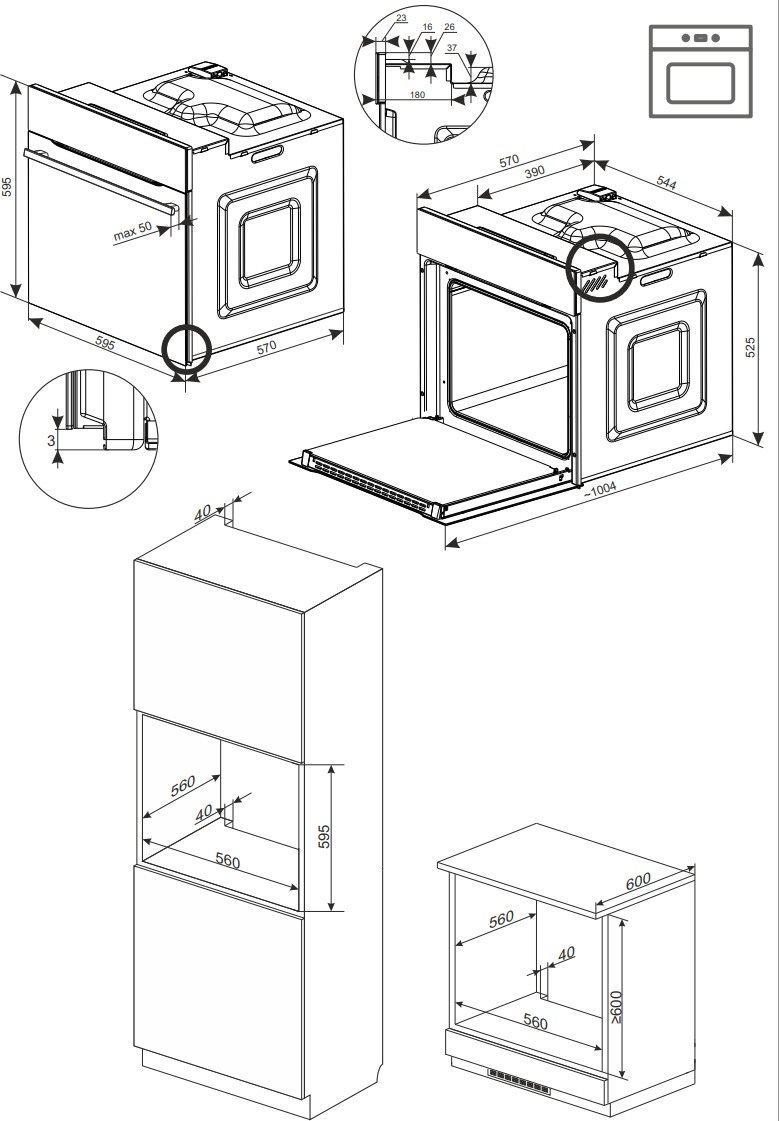 23
16
26
37
180
595
max 50
595
570
3
570
390
544
525
~1004
40
560
40
560
595
600
560
40
560
≥600